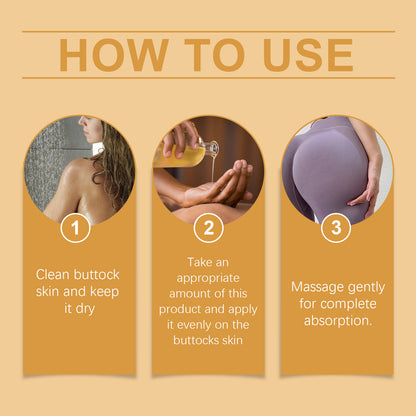 HOW TO USE

1

Clean buttock skin and keep it dry

2

Take an appropriate amount of this product and apply it evenly on the buttocks skin

3

Massage gently for complete absorption.