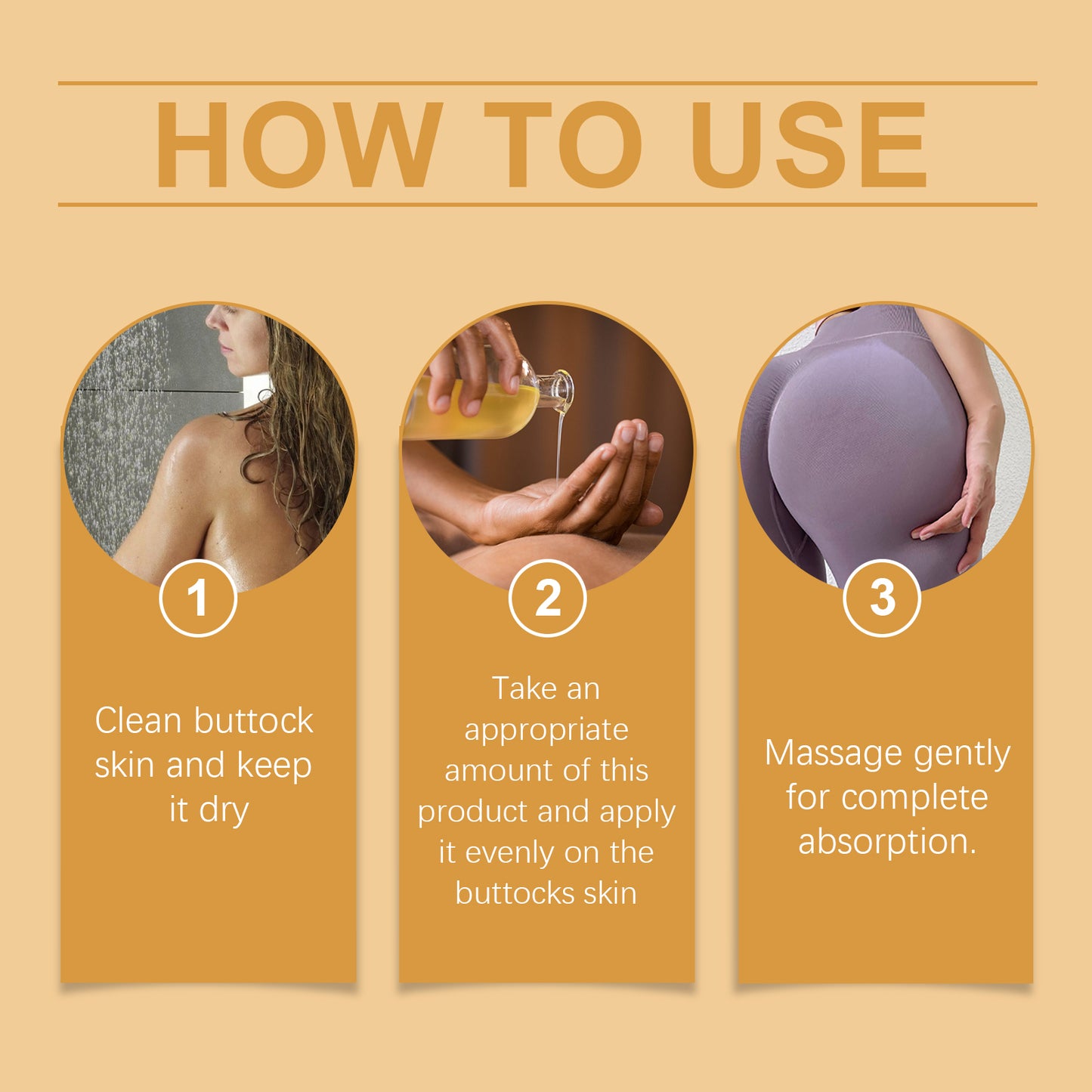 HOW TO USE

1

Clean buttock skin and keep it dry

2

Take an appropriate amount of this product and apply it evenly on the buttocks skin

3

Massage gently for complete absorption.