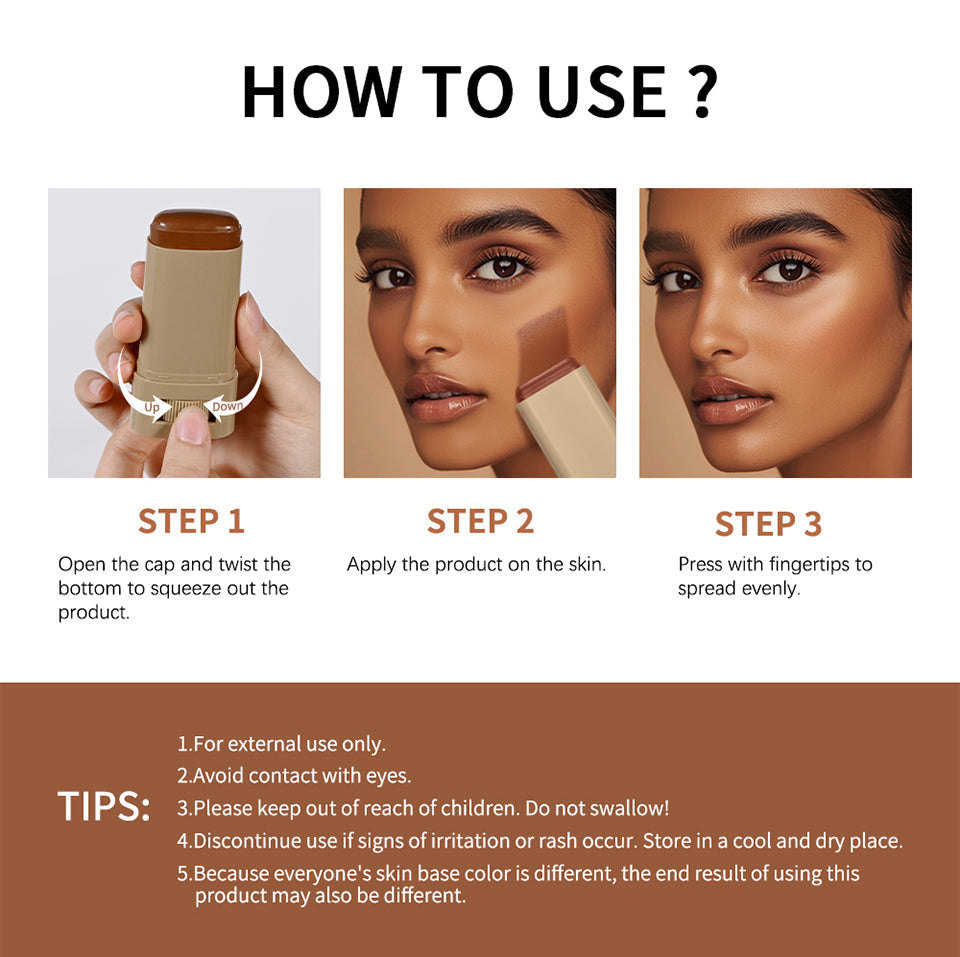 HOW TO USE ?

Up
Down

STEP 1
Open the cap and twist the bottom to squeeze out the product.

STEP 2
Apply the product on the skin.

STEP 3
Press with fingertips to spread evenly.

TIPS:
1.For external use only.
2.Avoid contact with eyes.
3.Please keep out of reach of children. Do not swallow!
4.Discontinue use if signs of irritation or rash occur. Store in a cool and dry place.
5.Because everyone's skin base color is different, the end result of using this product may also be different.