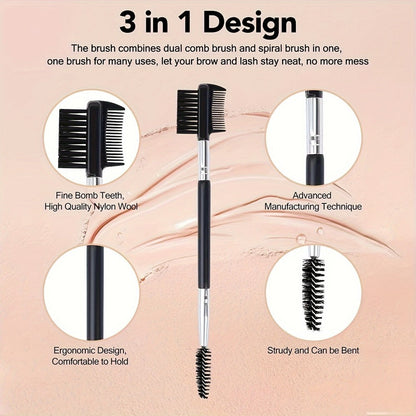 3 in 1 Design

The brush combines dual comb brush and spiral brush in one, one brush for many uses, let your brow and lash stay neat, no more mess

Fine Bomb Teeth, High Quality Nylon Wool

Advanced Manufacturing Technique

Ergonomic Design, Comfortable to Hold

Strudy and Can be Bent