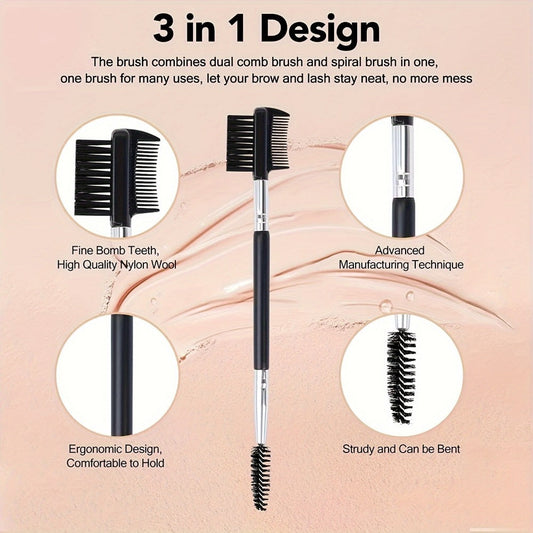 3 in 1 Design

The brush combines dual comb brush and spiral brush in one, one brush for many uses, let your brow and lash stay neat, no more mess

Fine Bomb Teeth, High Quality Nylon Wool

Advanced Manufacturing Technique

Ergonomic Design, Comfortable to Hold

Strudy and Can be Bent